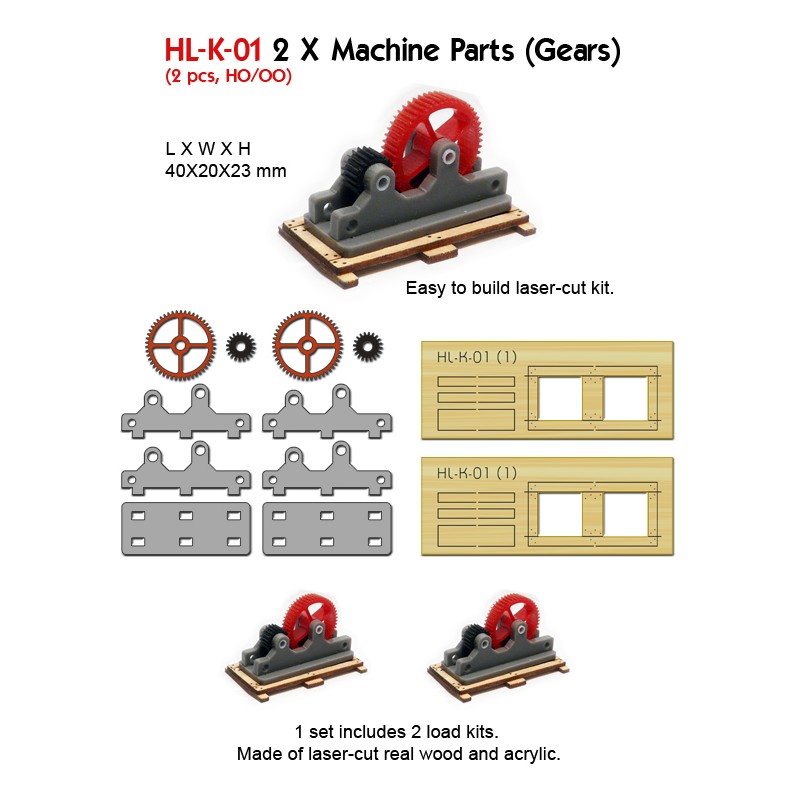 HL-K-01 2 X Machine Parts (Gears)
(2 pcs, HO/OO)

L X W X H
40X20X23 mm

Easy to build laser-cut kit.

HL-K-01 (1)

HL-K-01 (1)

1 set includes 2 load kits.
Made of laser-cut real wood and acrylic.